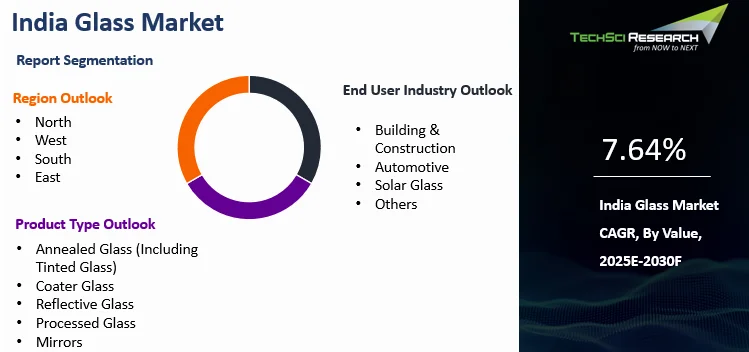 India Glass Market

Report Segmentation

Region Outlook
• North
• West
• South
• East

Product Type Outlook
• Annealed Glass (Including Tinted Glass)
• Coater Glass
• Reflective Glass
• Processed Glass
• Mirrors

End User Industry Outlook
• Building & Construction
• Automotive
• Solar Glass
• Others

TECHSCI RESEARCH
from NOW to NEXT

7.64%

India Glass Market
CAGR, By Value,
2025E-2030F